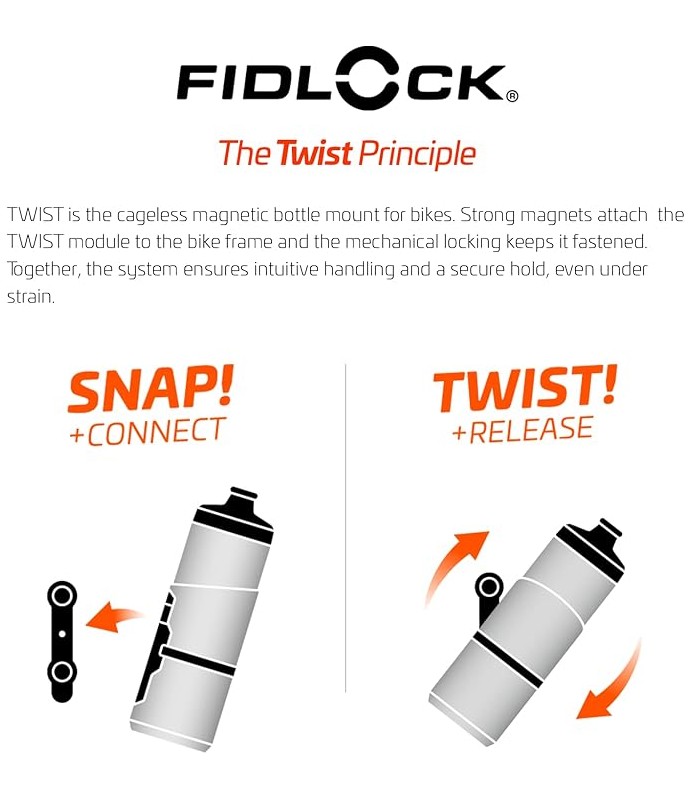 FIDLOCK®

The Twist Principle

TWIST is the cageless magnetic bottle mount for bikes. Strong magnets attach the TWIST module to the bike frame and the mechanical locking keeps it fastened. Together, the system ensures intuitive handling and a secure hold, even under strain.

SNAP!
+CONNECT

TWIST!
+RELEASE