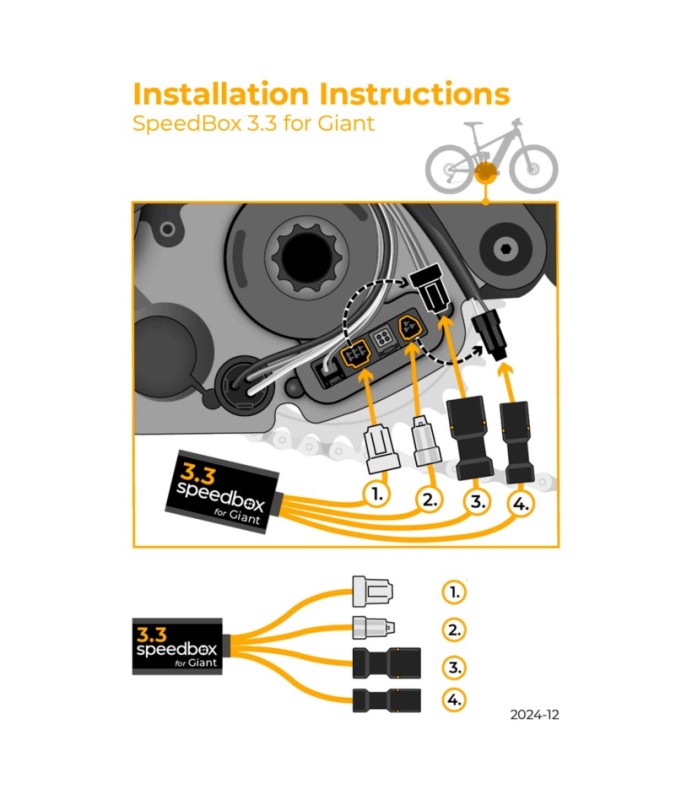 Installation Instructions
SpeedBox 3.3 for Giant

3.3
speedbox
for Giant

1.
2.
3.
4.

3.3
speedbox
for Giant

1.
2.
3.
4.

2024-12