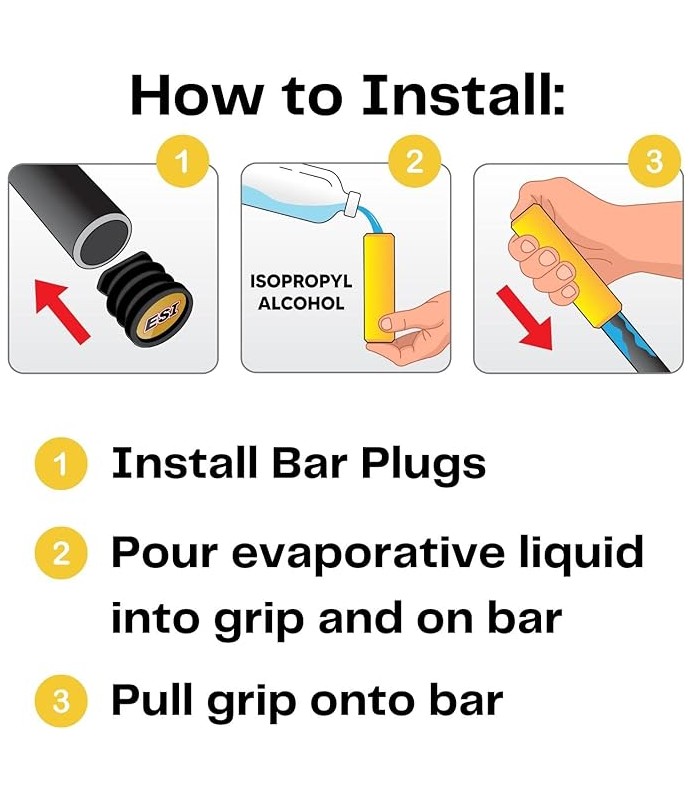 How to Install:

1

ESI

2

ISOPROPYL ALCOHOL

3

1 Install Bar Plugs

2 Pour evaporative liquid into grip and on bar

3 Pull grip onto bar